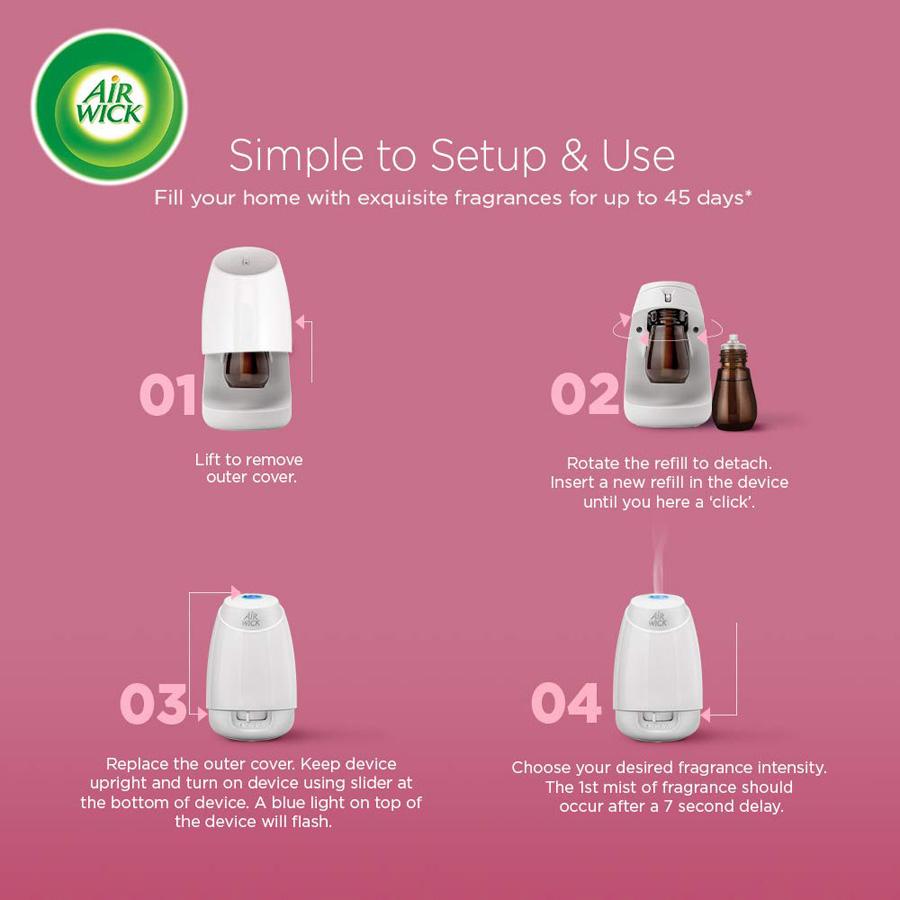 AIR WICK

Simple to Setup & Use

Fill your home with exquisite fragrances for up to 45 days*

01

Lift to remove outer cover.

02

Rotate the refill to detach. Insert a new refill in the device until you here a 'click'.

AIR WICK

03

Replace the outer cover. Keep device upright and turn on device using slider at the bottom of device. A blue light on top of the device will flash.

AIR WICK

04

Choose your desired fragrance intensity. The 1st mist of fragrance should occur after a 7 second delay.