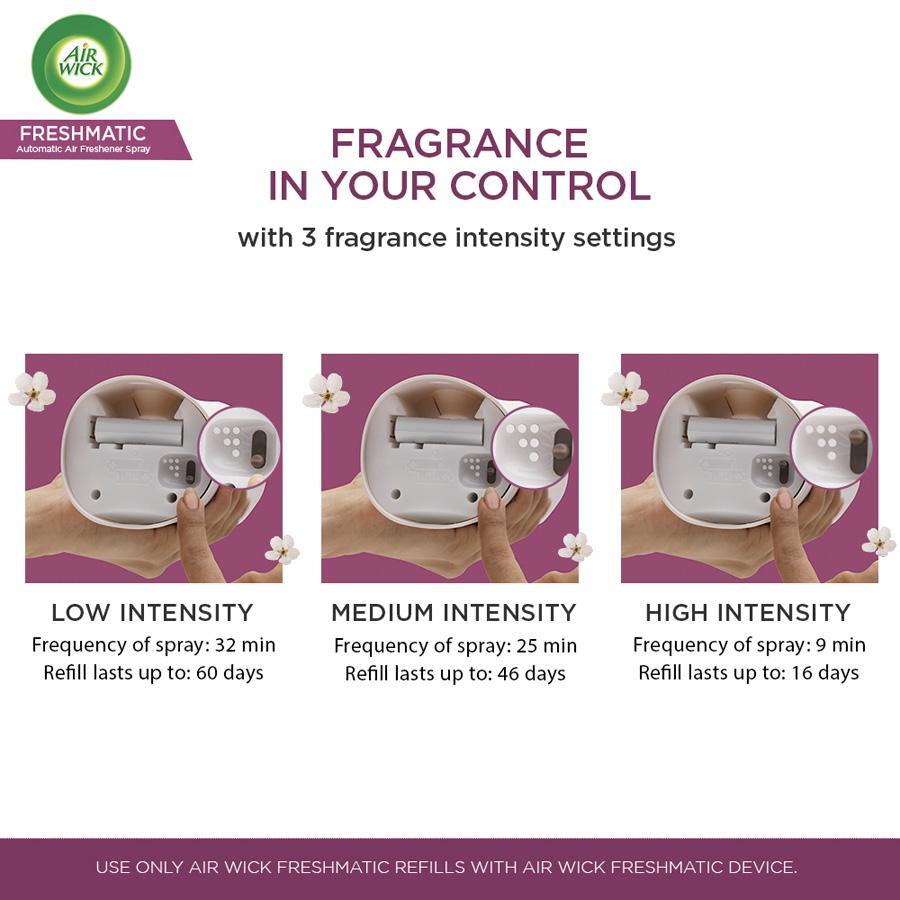 AIR WICK

FRESHMATIC
Automatic Air Freshener Spray

FRAGRANCE
IN YOUR CONTROL

with 3 fragrance intensity settings

LOW INTENSITY
Frequency of spray: 32 min
Refill lasts up to: 60 days

MEDIUM INTENSITY
Frequency of spray: 25 min
Refill lasts up to: 46 days

HIGH INTENSITY
Frequency of spray: 9 min
Refill lasts up to: 16 days

USE ONLY AIR WICK FRESHMATIC REFILLS WITH AIR WICK FRESHMATIC DEVICE.